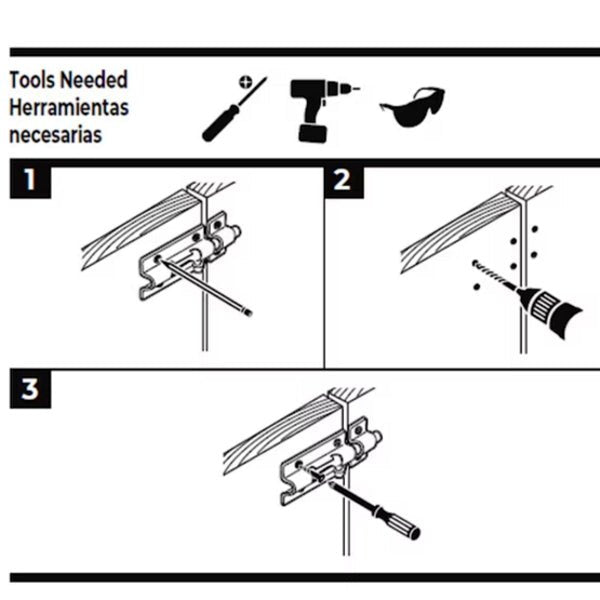 Tools Needed
Herramientas necesarias

1

2

3