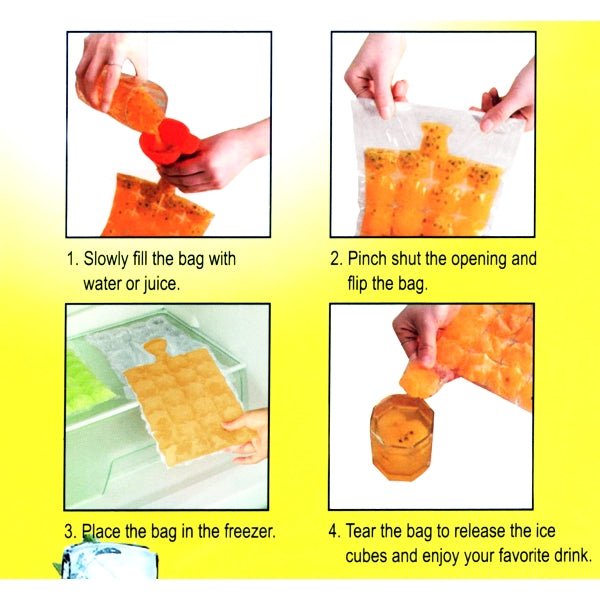 1. Slowly fill the bag with water or juice.

2. Pinch shut the opening and flip the bag.

3. Place the bag in the freezer.

4. Tear the bag to release the ice cubes and enjoy your favorite drink.